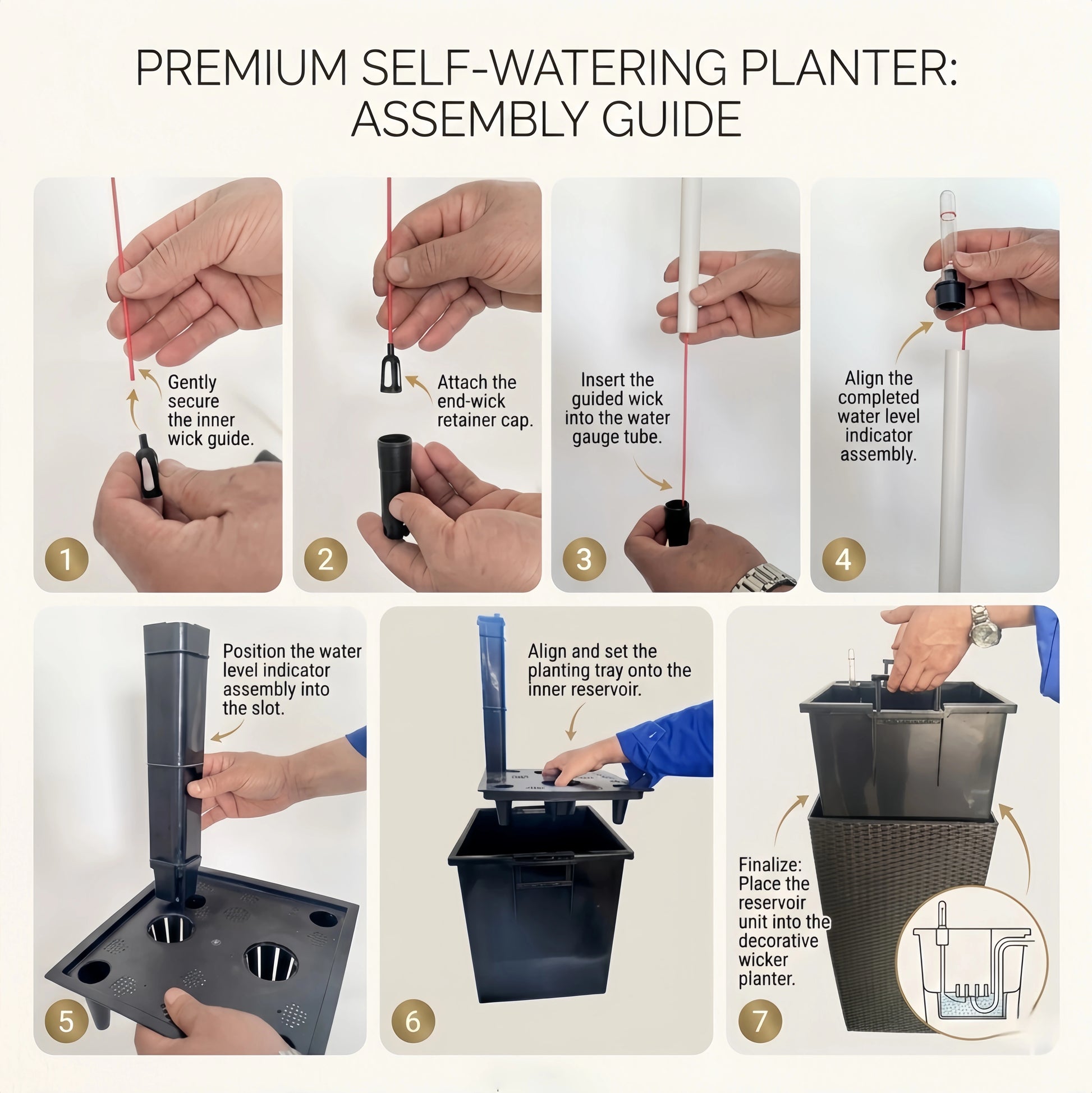 PREMIUM SELF-WATERING PLANTER: ASSEMBLY GUIDE

Gently secure the inner wick guide.

1

Attach the end-wick retainer cap.

2

Insert the guided wick into the water gauge tube.

3

Align the completed water level indicator assembly.

4

Position the water level indicator assembly into the slot.

5

Align and set the planting tray onto the inner reservoir.

6

Finalize: Place the reservoir unit into the decorative wicker planter.

7