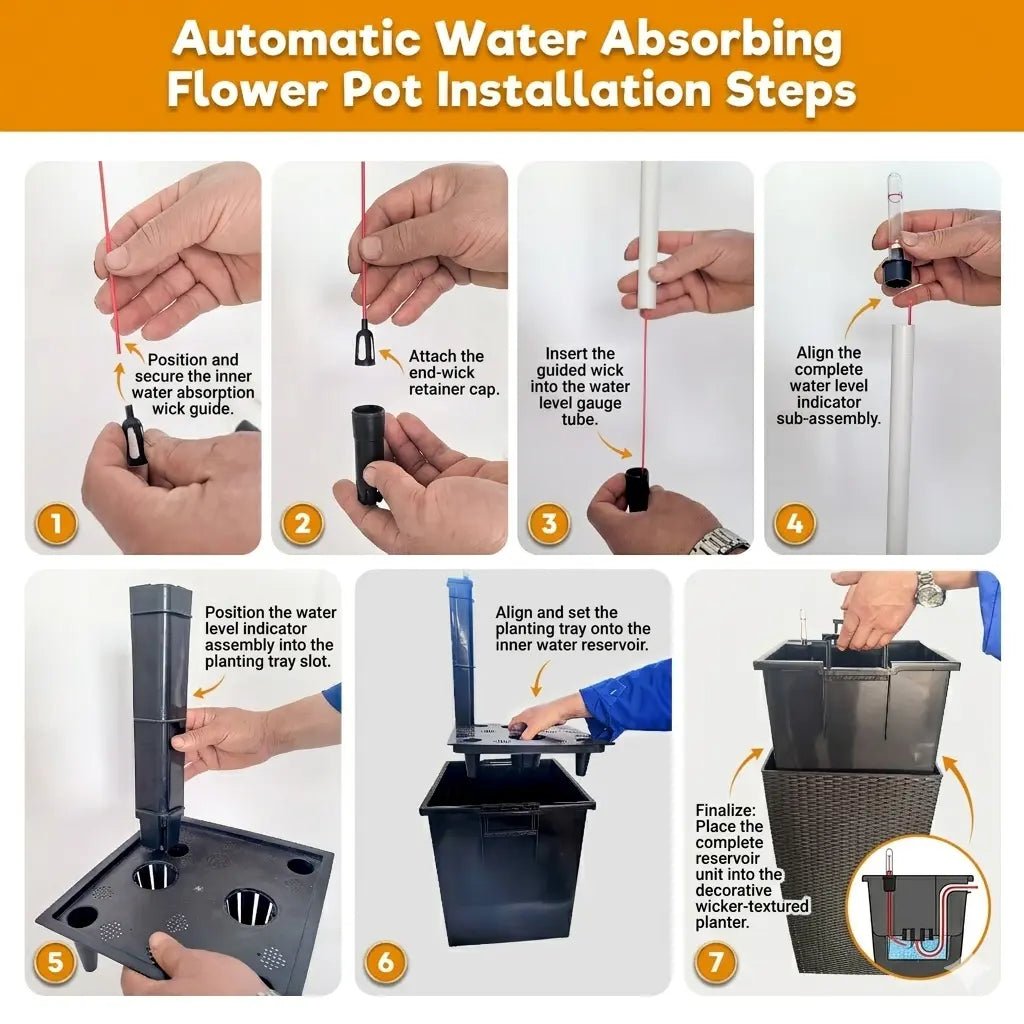 Automatic Water Absorbing Flower Pot Installation Steps

Position and secure the inner water absorption wick guide.

1

Attach the end-wick retainer cap.

2

Insert the guided wick into the water level gauge tube.

3

Align the complete water level indicator sub-assembly.

4

Position the water level indicator assembly into the planting tray slot.

5

Align and set the planting tray onto the inner water reservoir.

6

Finalize: Place the complete reservoir unit into the decorative wicker-textured planter.

7